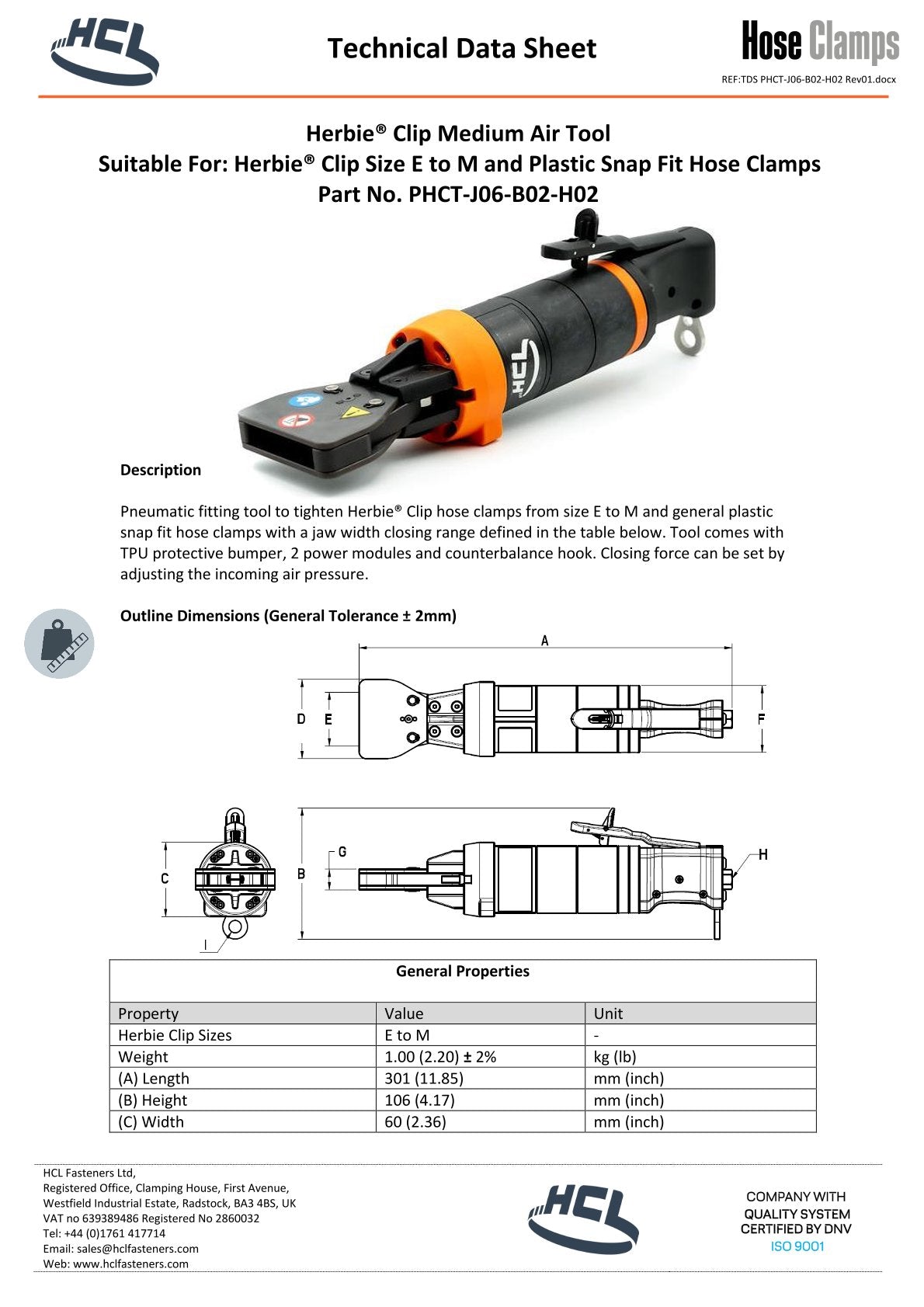 HCL

Technical Data Sheet

Hose Clamps

REF:TDS PHCT-J06-B02-H02 Rev01.docx

Herbie® Clip Medium Air Tool
Suitable For: Herbie® Clip Size E to M and Plastic Snap Fit Hose Clamps
Part No. PHCT-J06-B02-H02

HCL

Description

Pneumatic fitting tool to tighten Herbie® Clip hose clamps from size E to M and general plastic snap fit hose clamps with a jaw width closing range defined in the table below. Tool comes with TPU protective bumper, 2 power modules and counterbalance hook. Closing force can be set by adjusting the incoming air pressure.

Outline Dimensions (General Tolerance ± 2mm)

A
D E F
C B G H
I

| General Properties | | |
|---|---|---|
| Property | Value | Unit |
| Herbie Clip Sizes | E to M | - |
| Weight | 1.00 (2.20) ± 2% | kg (lb) |
| (A) Length | 301 (11.85) | mm (inch) |
| (B) Height | 106 (4.17) | mm (inch) |
| (C) Width | 60 (2.36) | mm (inch) |

HCL Fasteners Ltd,
Registered Office, Clamping House, First Avenue,
Westfield Industrial Estate, Radstock, BA3 4BS, UK
VAT no 639389486 Registered No 2860032
Tel: +44 (0)1761 417714
Email: sales@hclfasteners.com
Web: www.hclfasteners.com

HCL

COMPANY WITH
QUALITY SYSTEM
CERTIFIED BY DNV
ISO 9001