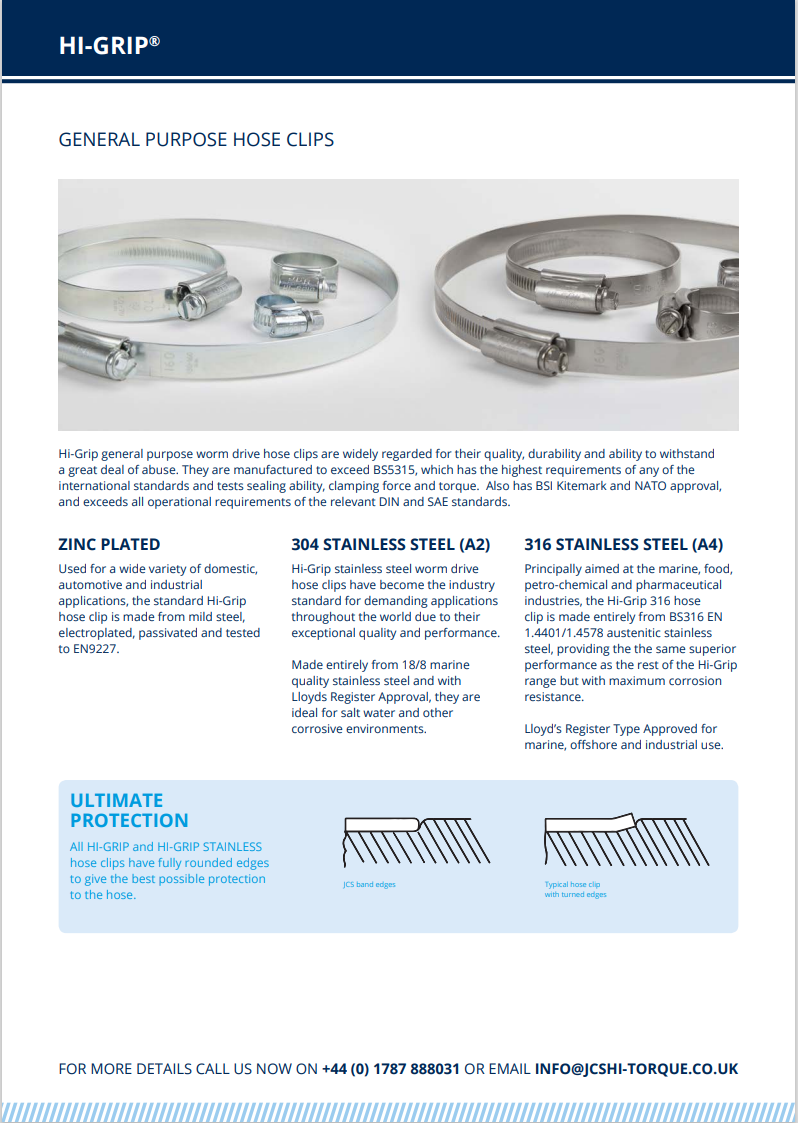 HI-GRIP®

GENERAL PURPOSE HOSE CLIPS

Hi-Grip general purpose worm drive hose clips are widely regarded for their quality, durability and ability to withstand a great deal of abuse. They are manufactured to exceed BS5315, which has the highest requirements of any of the international standards and tests sealing ability, clamping force and torque. Also has BSI Kitemark and NATO approval, and exceeds all operational requirements of the relevant DIN and SAE standards.

ZINC PLATED

Used for a wide variety of domestic, automotive and industrial applications, the standard Hi-Grip hose clip is made from mild steel, electroplated, passivated and tested to EN9227.

304 STAINLESS STEEL (A2)

Hi-Grip stainless steel worm drive hose clips have become the industry standard for demanding applications throughout the world due to their exceptional quality and performance.

Made entirely from 18/8 marine quality stainless steel and with Lloyds Register Approval, they are ideal for salt water and other corrosive environments.

316 STAINLESS STEEL (A4)

Principally aimed at the marine, food, petro-chemical and pharmaceutical industries, the Hi-Grip 316 hose clip is made entirely from BS316 EN 1.4401/1.4578 austenitic stainless steel, providing the the same superior performance as the rest of the Hi-Grip range but with maximum corrosion resistance.

Lloyd's Register Type Approved for marine, offshore and industrial use.

ULTIMATE PROTECTION

All HI-GRIP and HI-GRIP STAINLESS hose clips have fully rounded edges to give the best possible protection to the hose.

JCS band edges

Typical hose clip with turned edges

FOR MORE DETAILS CALL US NOW ON +44 (0) 1787 888031 OR EMAIL INFO@JCSHI-TORQUE.CO.UK